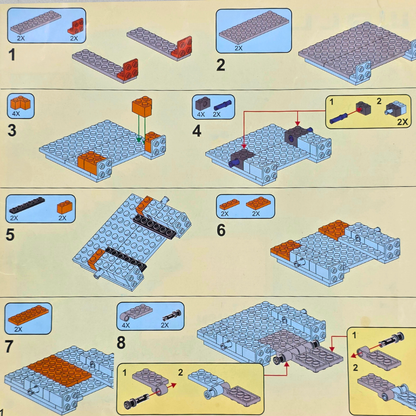 2X 2X
1

2X
2

4X
3

4X 2X
4

1 2
2X

2X 2X
5

2X 2X
6

2X
7

4X 2X
8

1 2

1
2

1